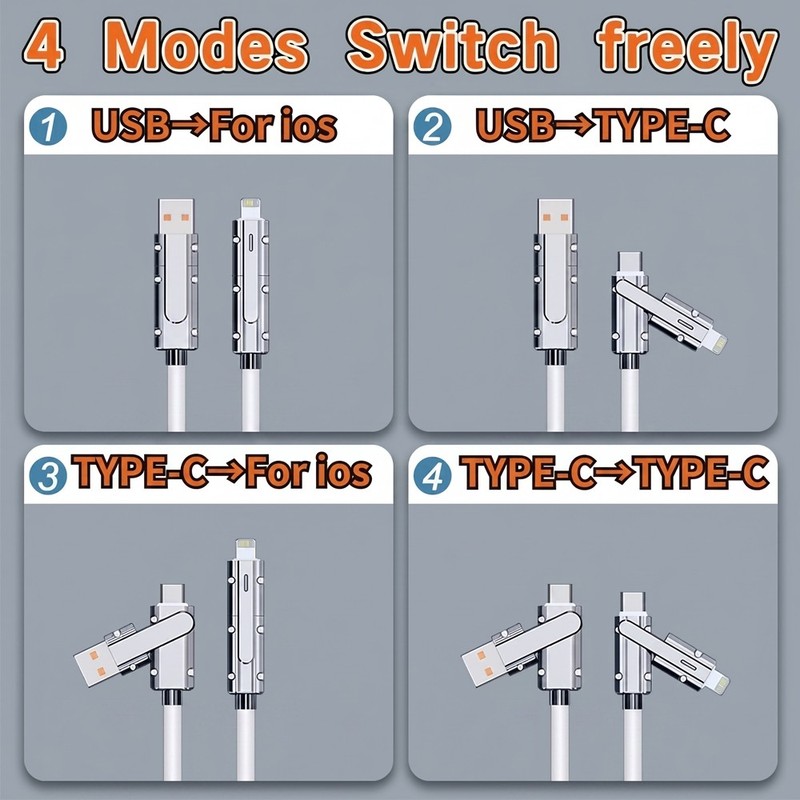 4 Modes Switch freely

1 USB→For ios

2 USB→TYPE-C

3 TYPE-C→For ios

4 TYPE-C→TYPE-C