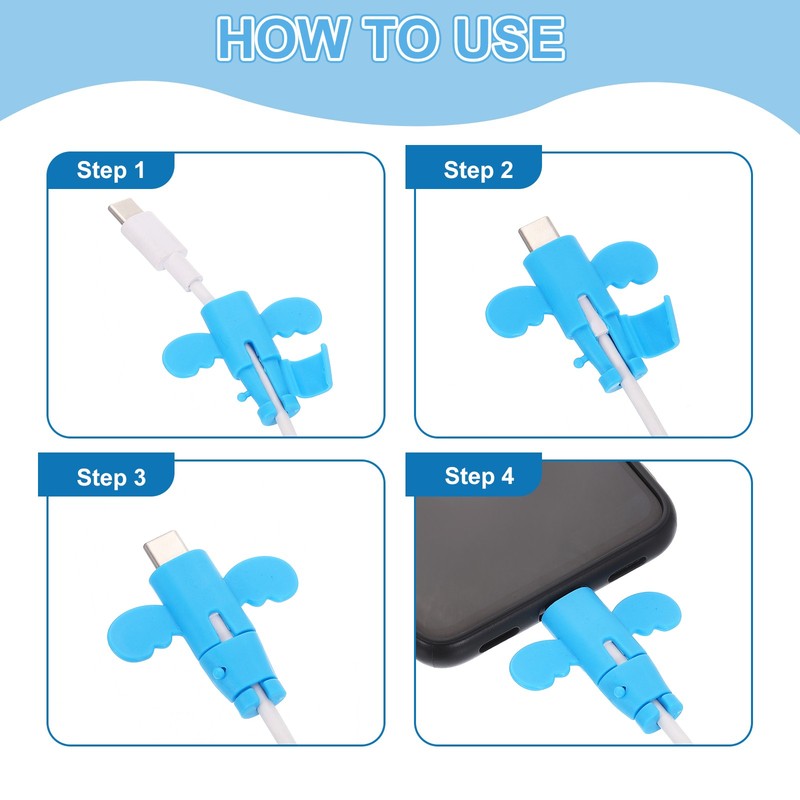 HOW TO USE

Step 1

Step 2

Step 3

Step 4