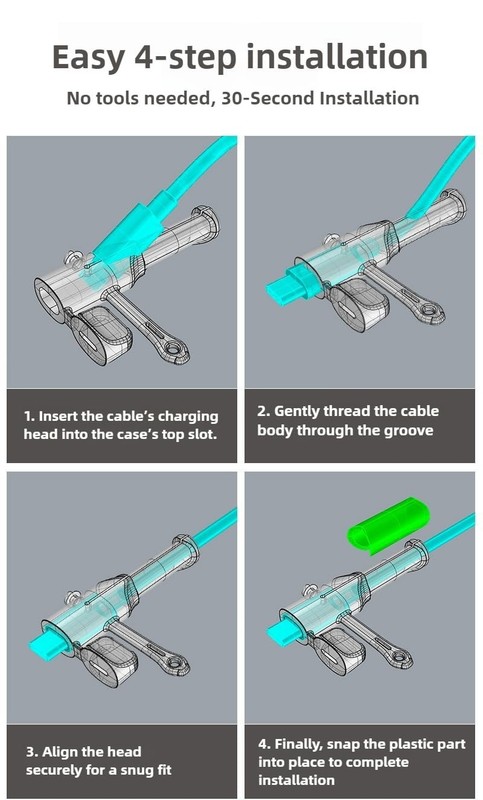 Easy 4-step installation

No tools needed, 30-Second Installation

1. Insert the cable's charging head into the case's top slot.

2. Gently thread the cable body through the groove

3. Align the head securely for a snug fit

4. Finally, snap the plastic part into place to complete installation