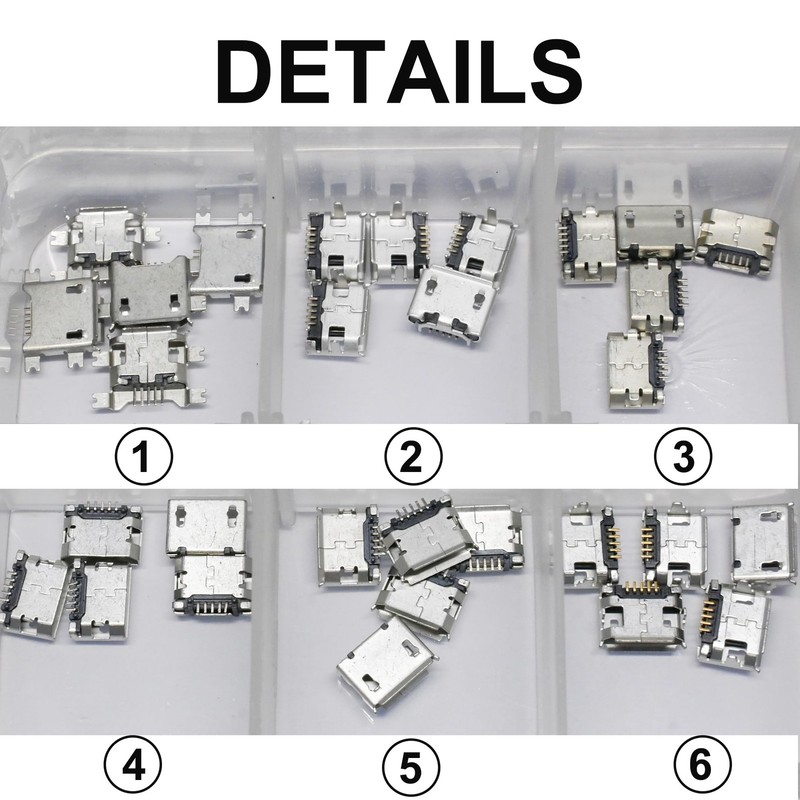 DETAILS

①

②

③

④

⑤

⑥