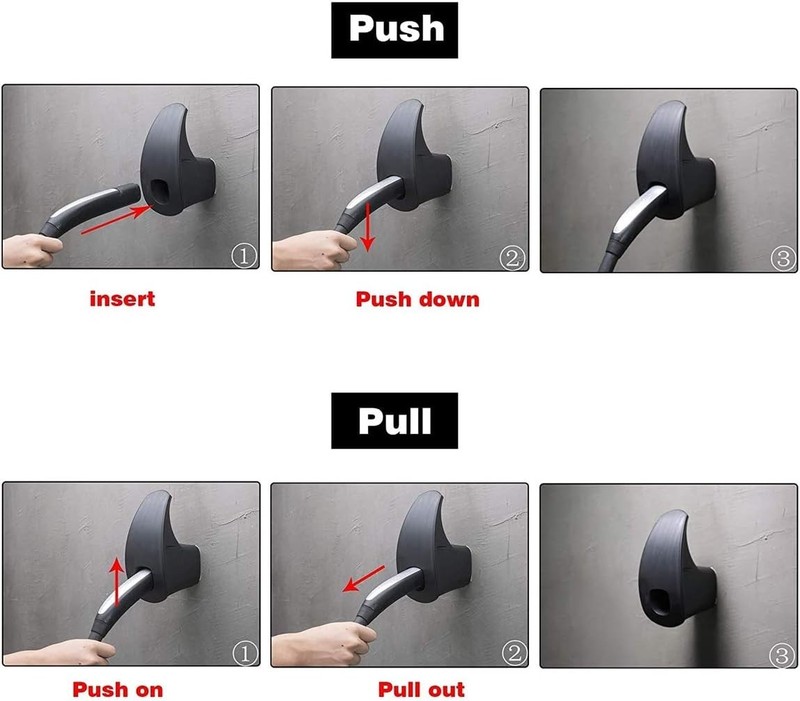 Push

①

②

③

insert

Push down

Pull

①

②

③

Push on

Pull out