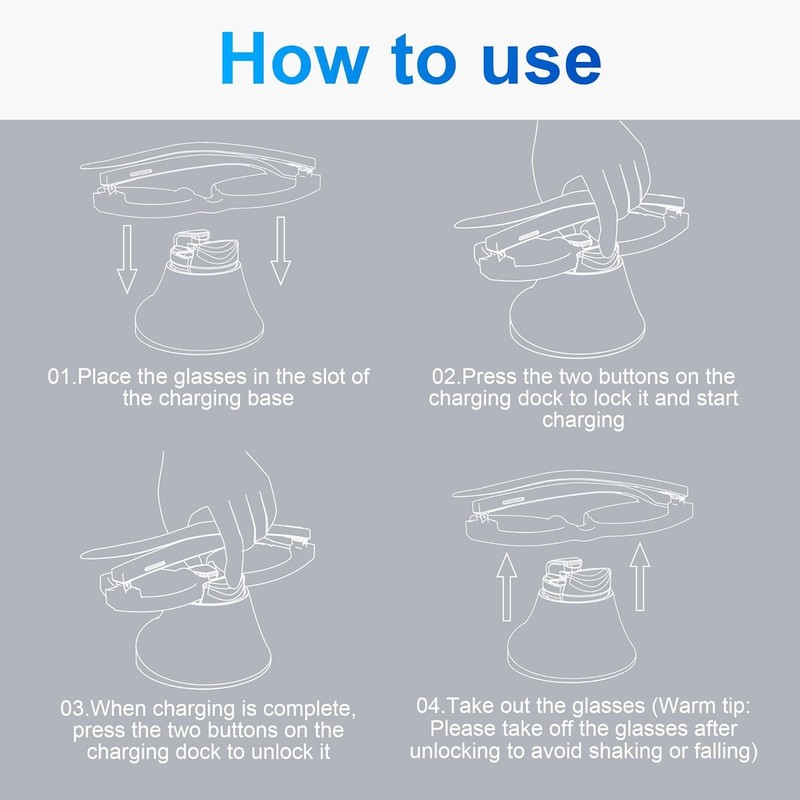 How to use

01.Place the glasses in the slot of the charging base

02.Press the two buttons on the charging dock to lock it and start charging

03.When charging is complete, press the two buttons on the charging dock to unlock it

04.Take out the glasses (Warm tip: Please take off the glasses after unlocking to avoid shaking or falling)