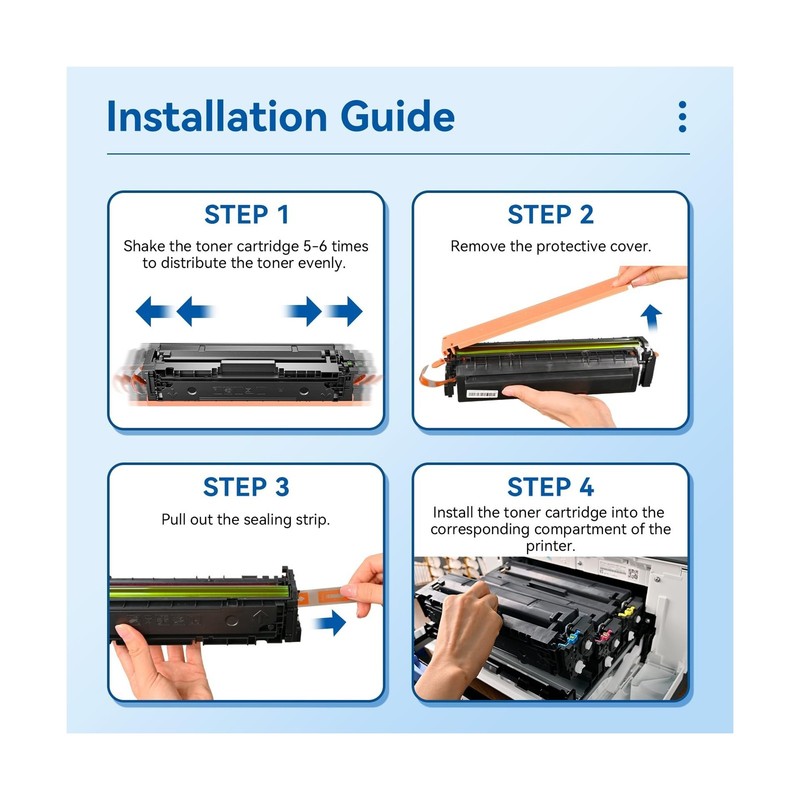 Installation Guide

STEP 1

Shake the toner cartridge 5-6 times to distribute the toner evenly.

STEP 2

Remove the protective cover.

STEP 3

Pull out the sealing strip.

STEP 4

Install the toner cartridge into the corresponding compartment of the printer.