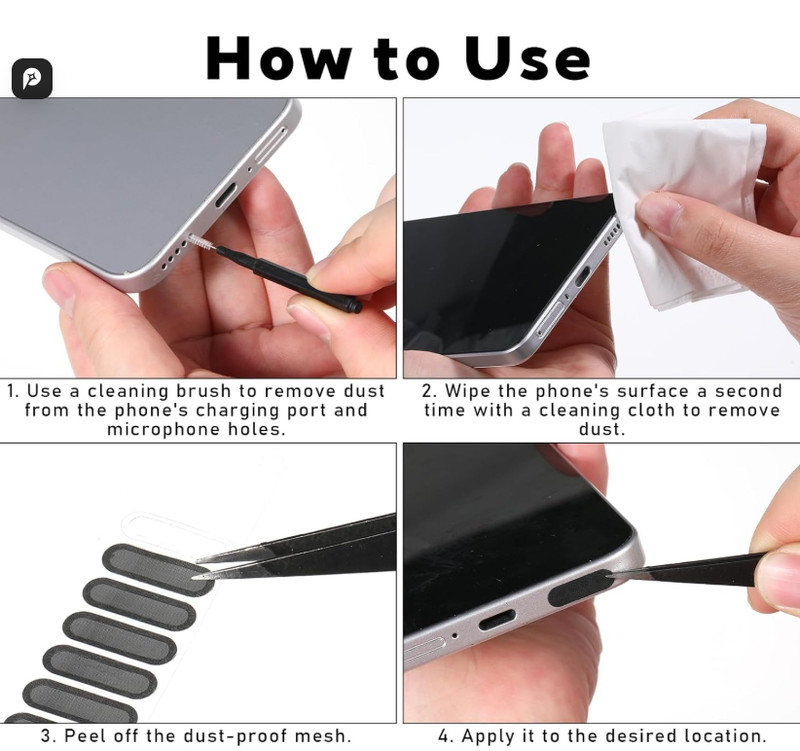 How to Use

1. Use a cleaning brush to remove dust from the phone's charging port and microphone holes.

2. Wipe the phone's surface a second time with a cleaning cloth to remove dust.

3. Peel off the dust-proof mesh.

4. Apply it to the desired location.